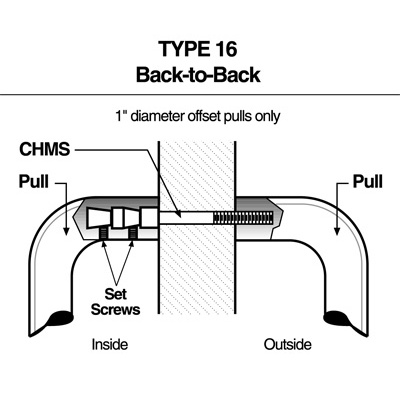 TYPE 16
Back-to-Back

1" diameter offset pulls only

CHMS

Pull

Pull

Set Screws

Inside

Outside